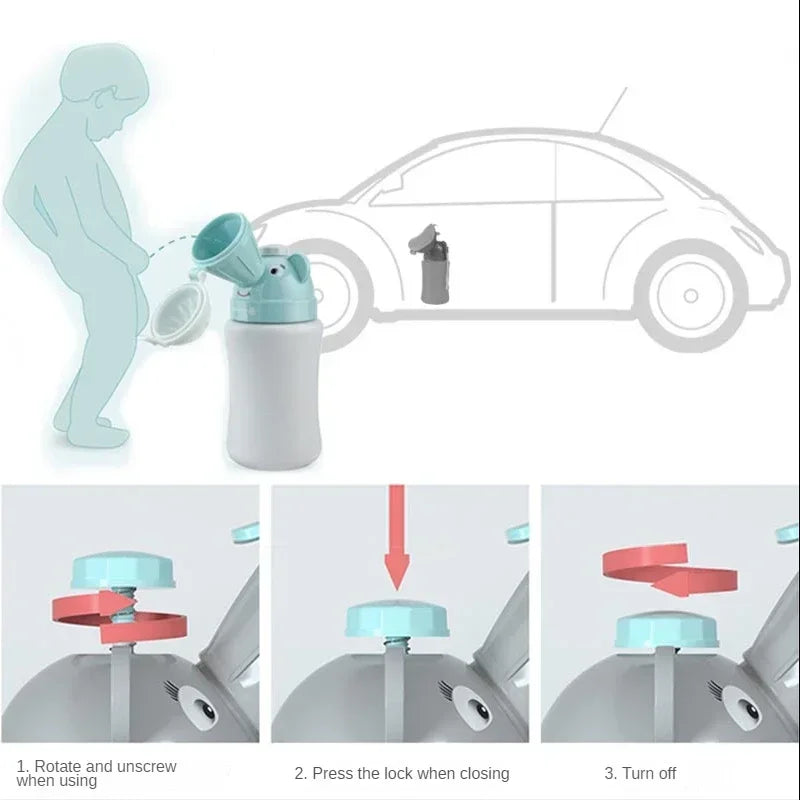 1. Rotate and unscrew when using

2. Press the lock when closing

3. Turn off